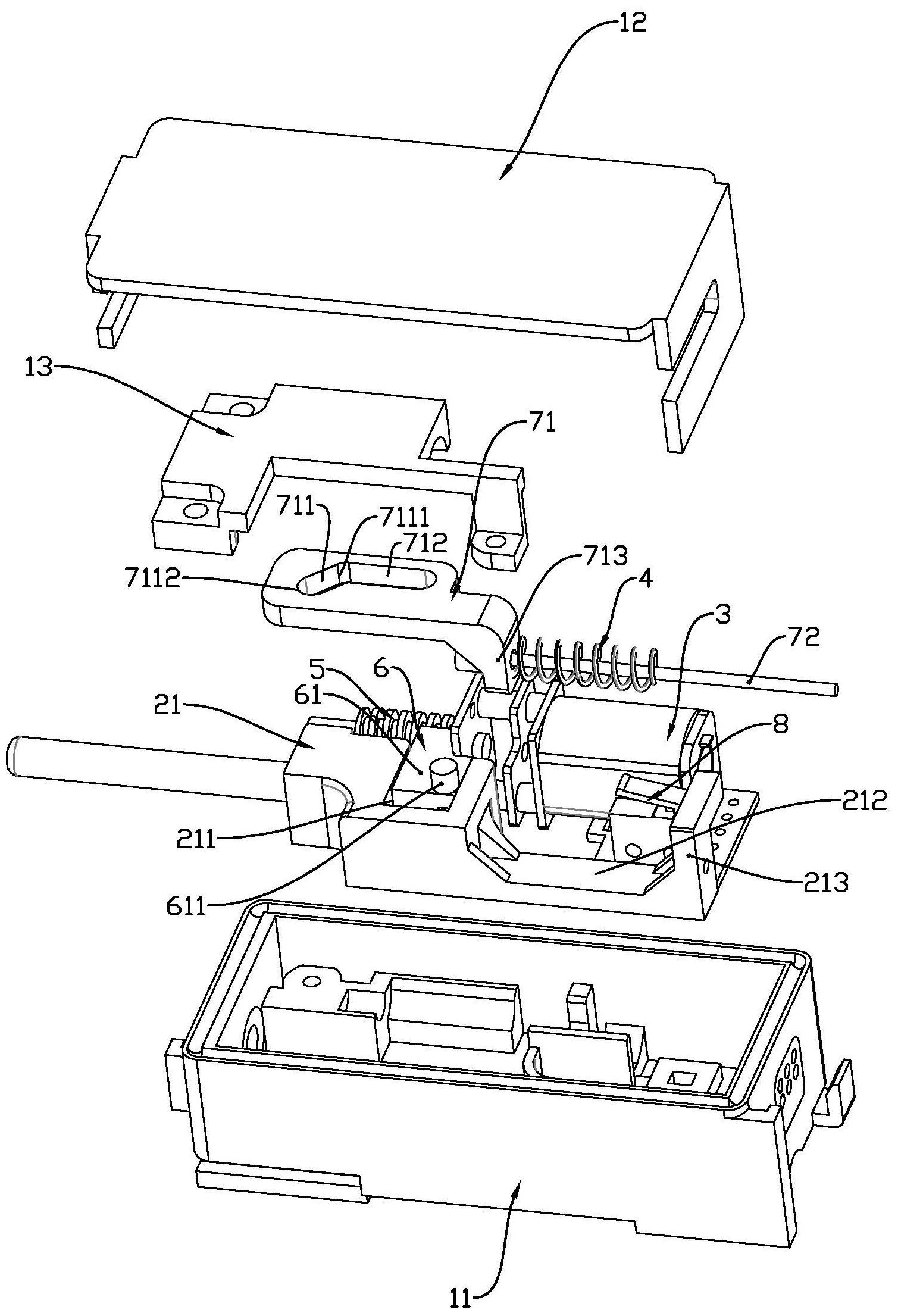 12

13

71

711

7111

712

7112

713

4

3

72

5

6

61

21

8

212

211

213

611

11