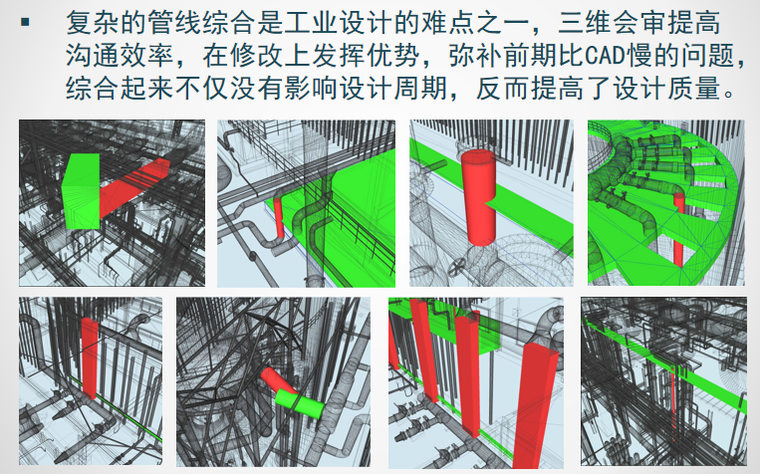 ▪ 复杂的管线综合是工业设计的难点之一，三维会审提高沟通效率，在修改上发挥优势，弥补前期比CAD慢的问题，综合起来不仅没有影响设计周期，反而提高了设计质量。