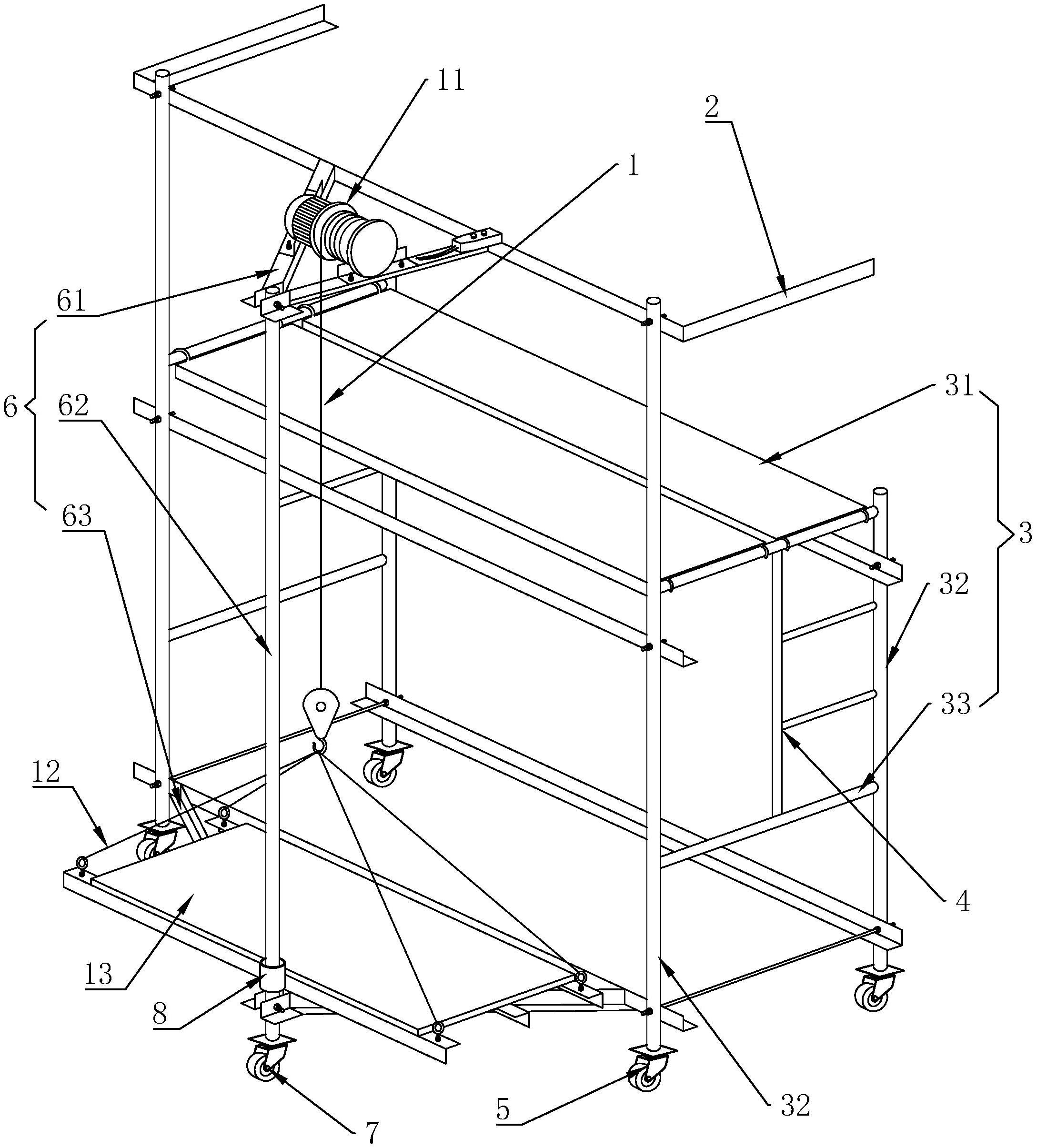 11
2
1
61
6
62
31
63
3
32
33
12
4
13
8
32
5
7