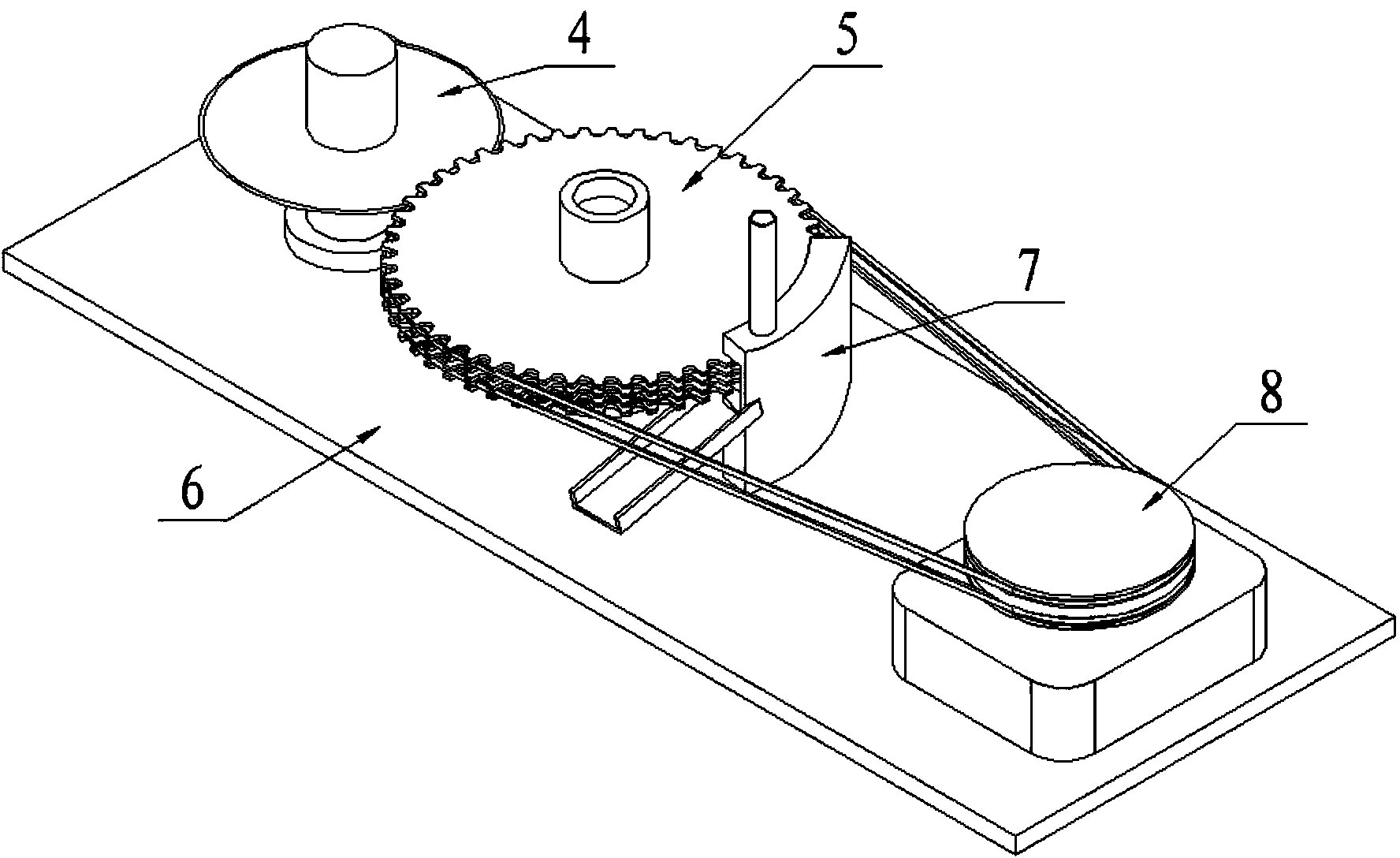 4
5
7
8
6