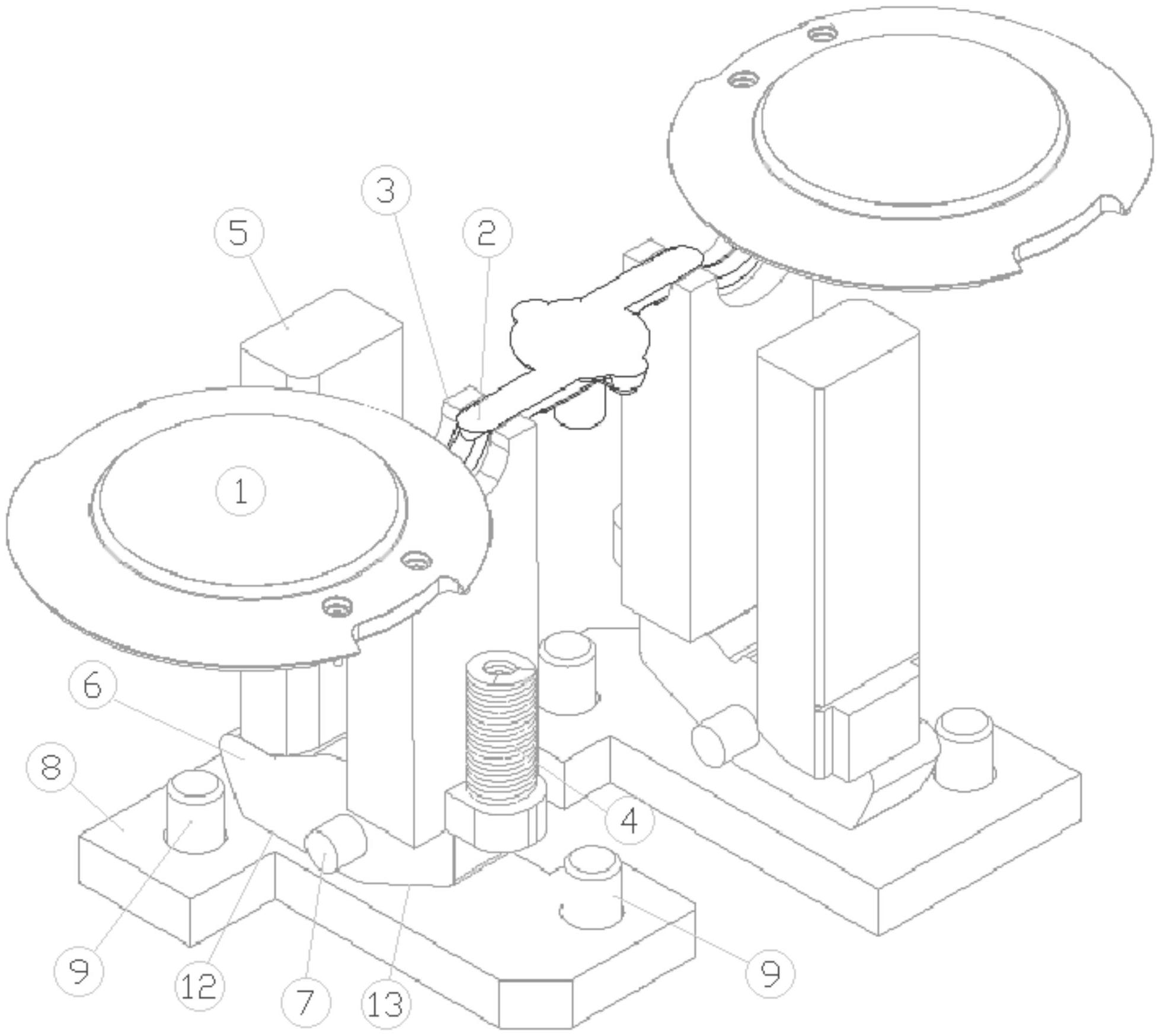 3
5
2
1
6
8
4
9
12
7
13
9