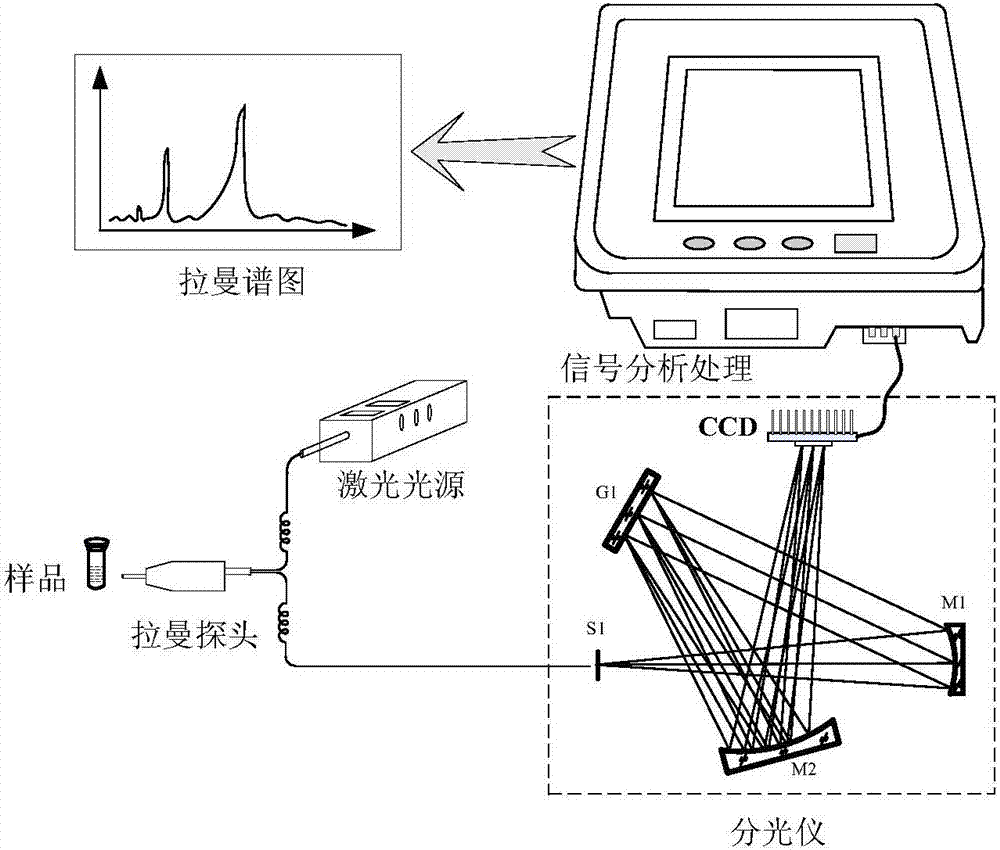 拉曼谱图

信号分析处理

CCD

激光光源

G1

样品

拉曼探头

S1

M1

M2

分光仪