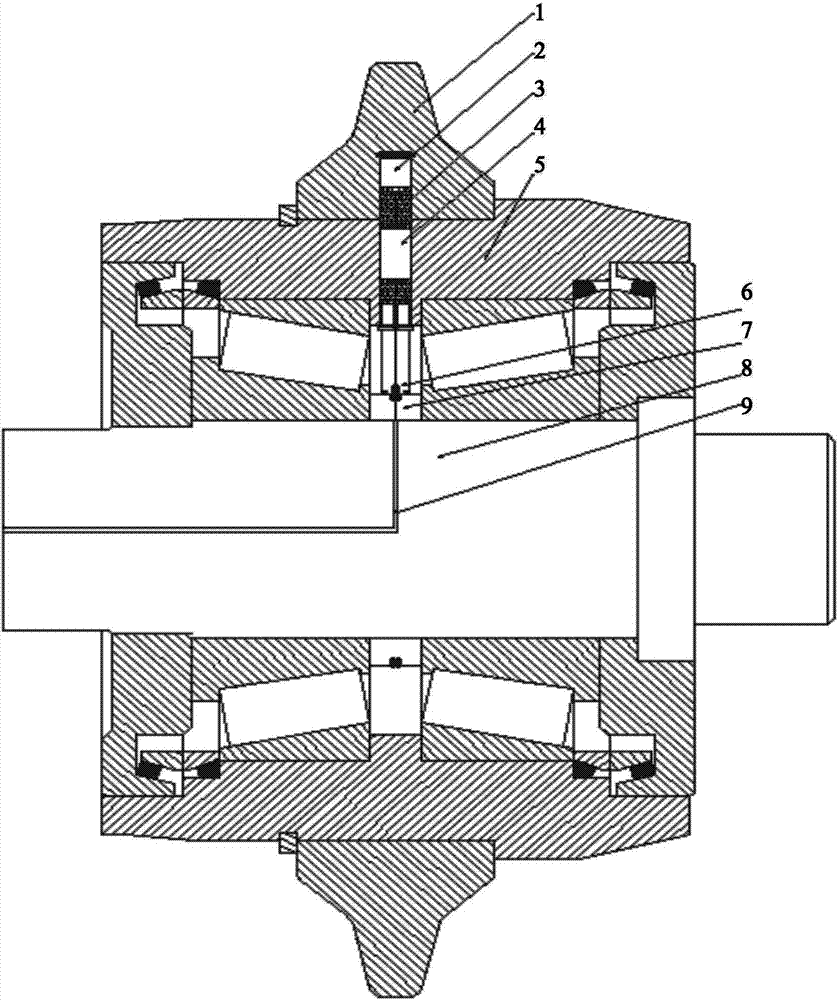 1
2
3
4
5
6
7
8
9