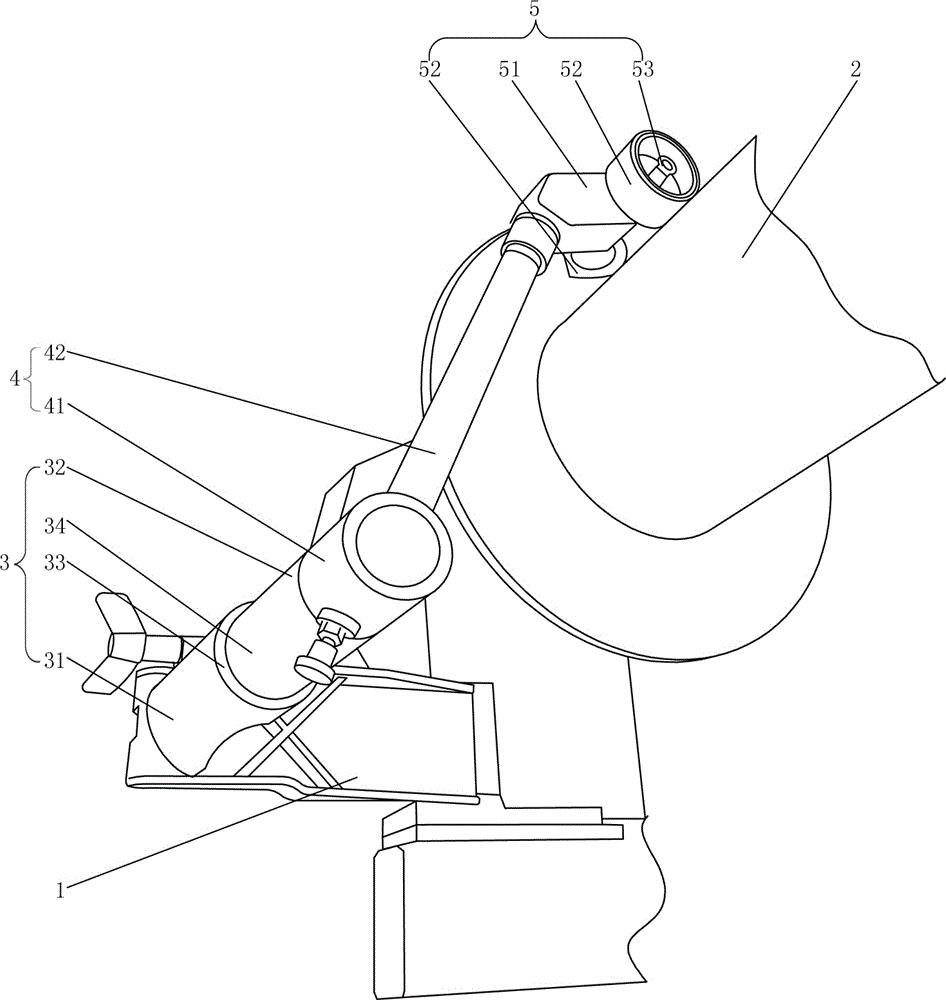 5
52 51 52 53
2
4
42
41
3
32
34
33
31
1