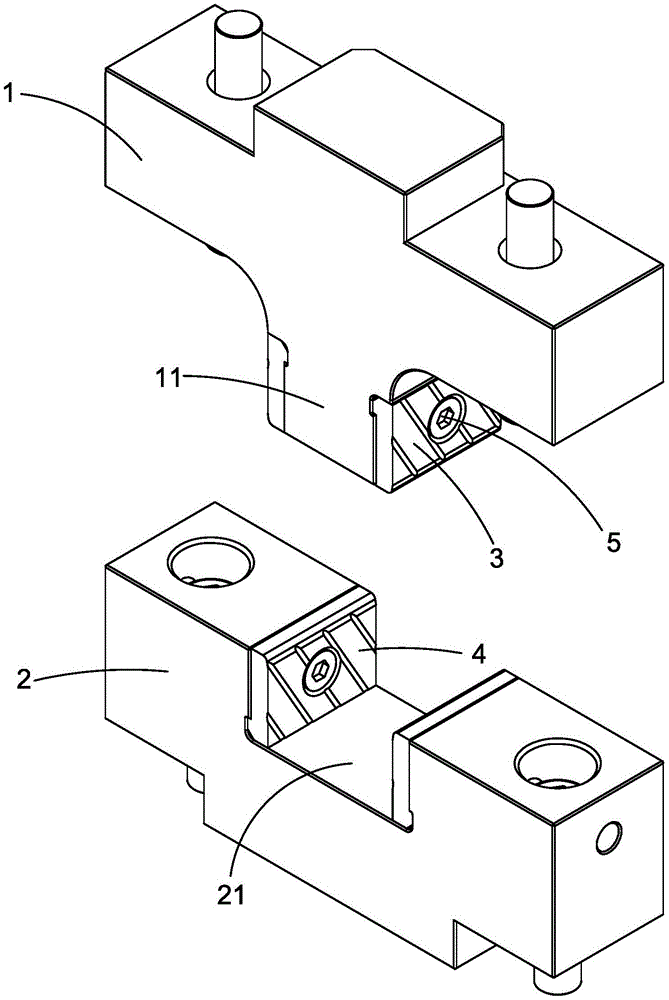 1
11
3
5
2
4
21