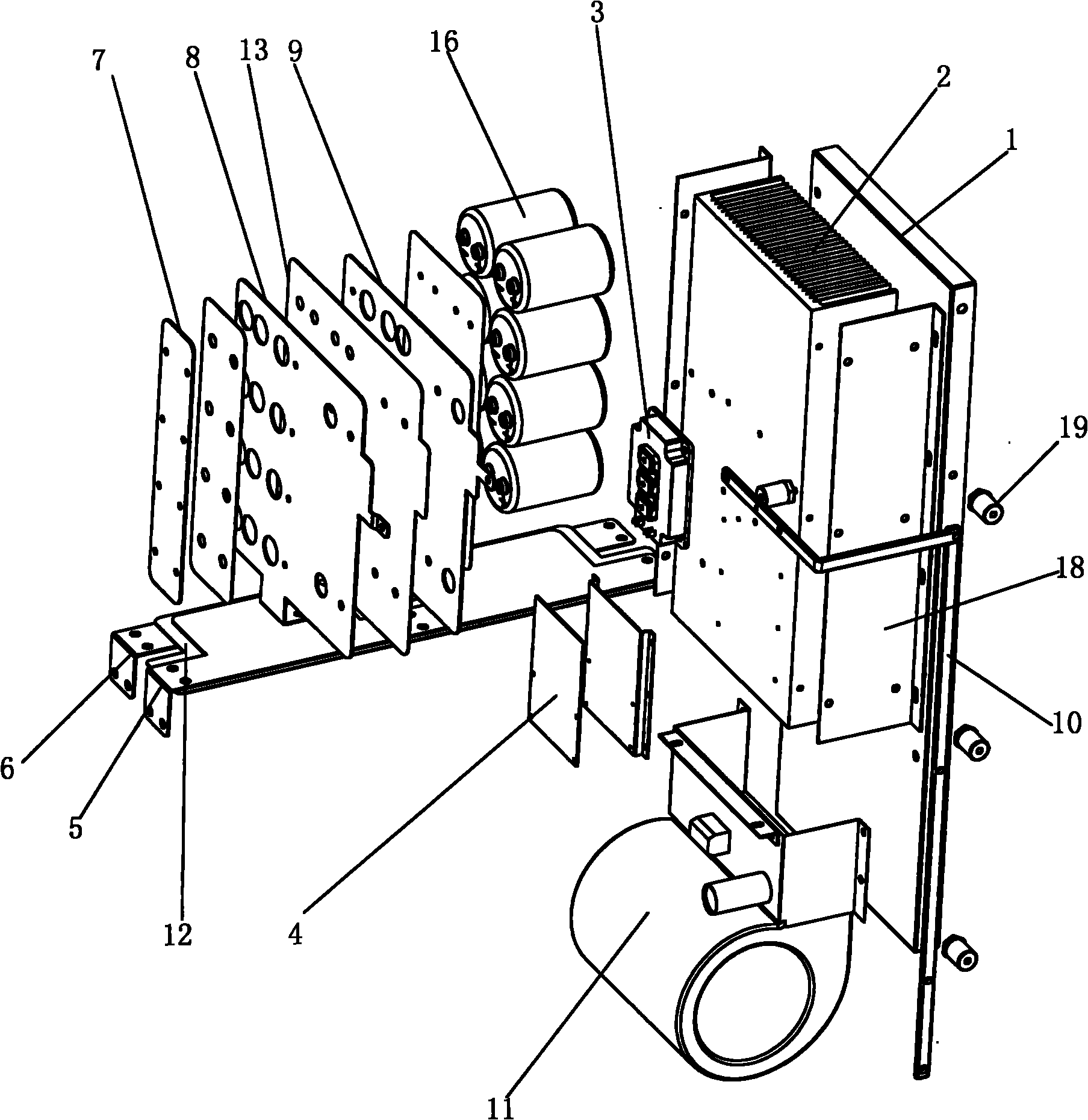 7
8
13
9
16
3
2
1
19
18
10
6
5
12
4
11