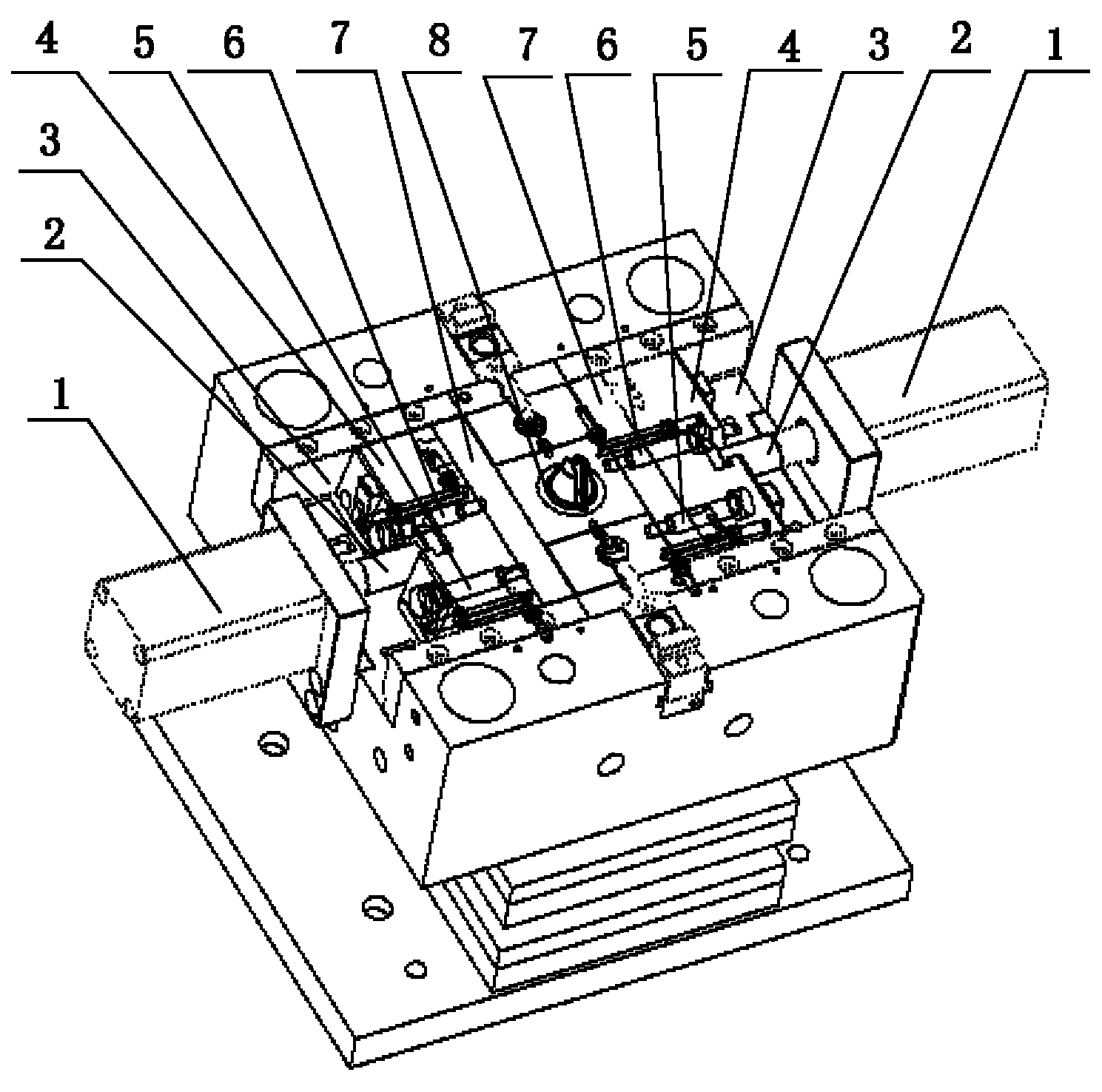 4 5 6 7 8 7 6 5 4 3 2 1

3

2

1