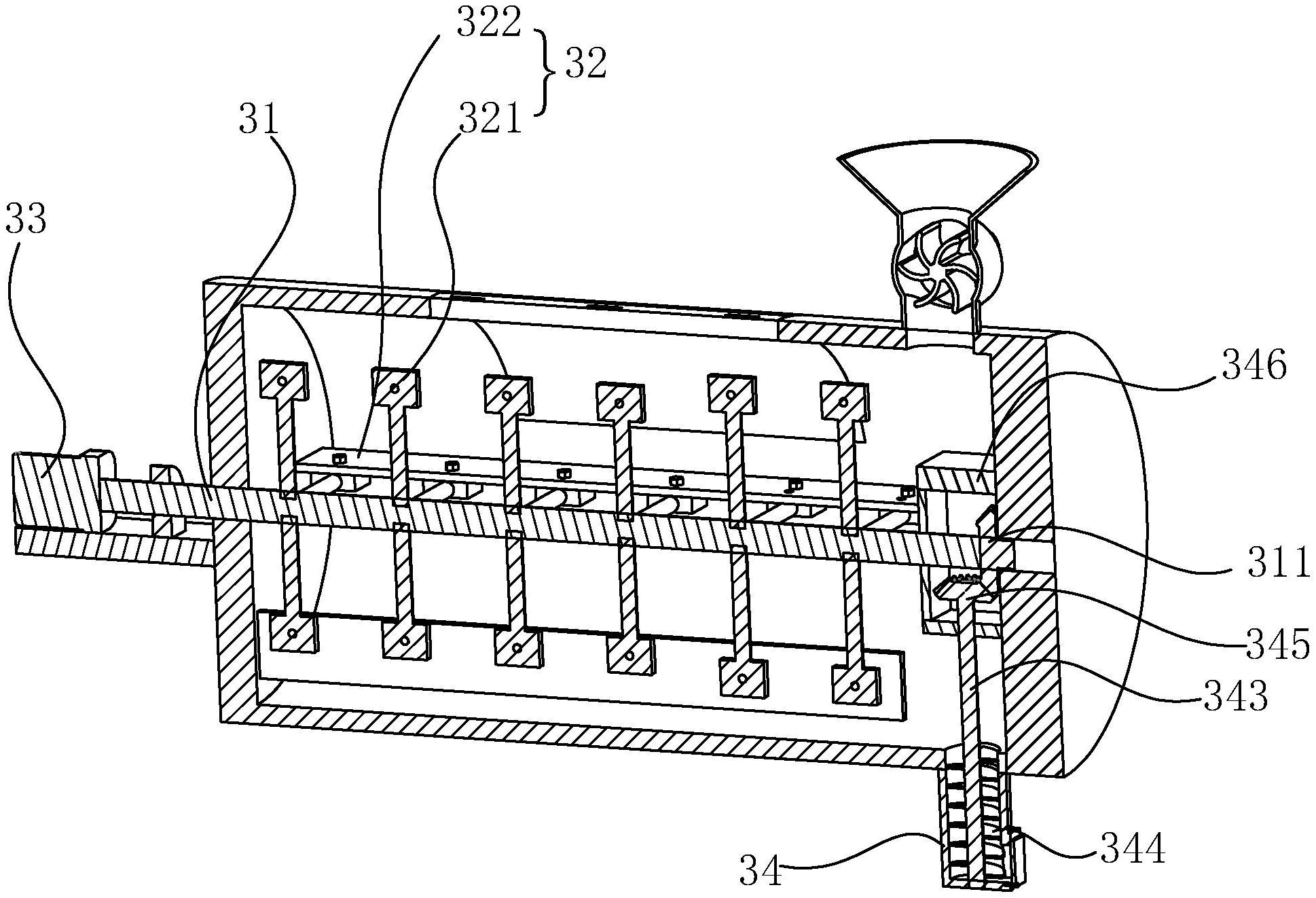 322
32
321
31
33
346
311
345
343
344
34