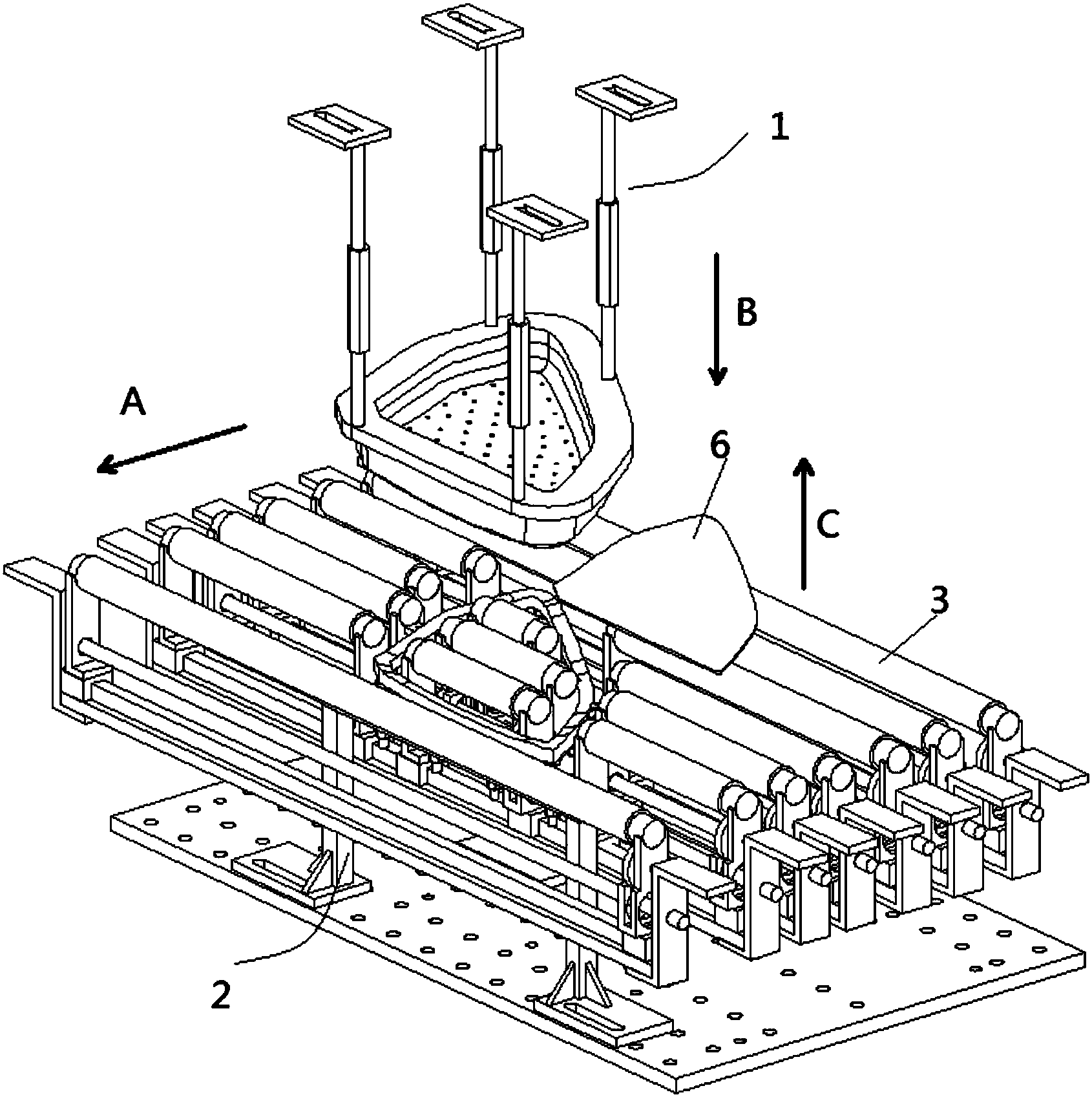 1
B
A
6
C
3
2