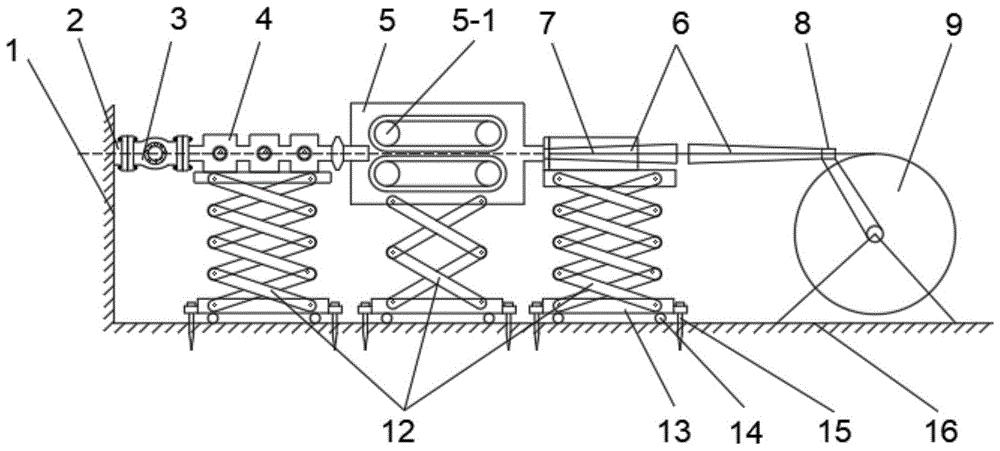 1
2
3
4
5
5-1
7
6
8
9
12
13
14
15
16