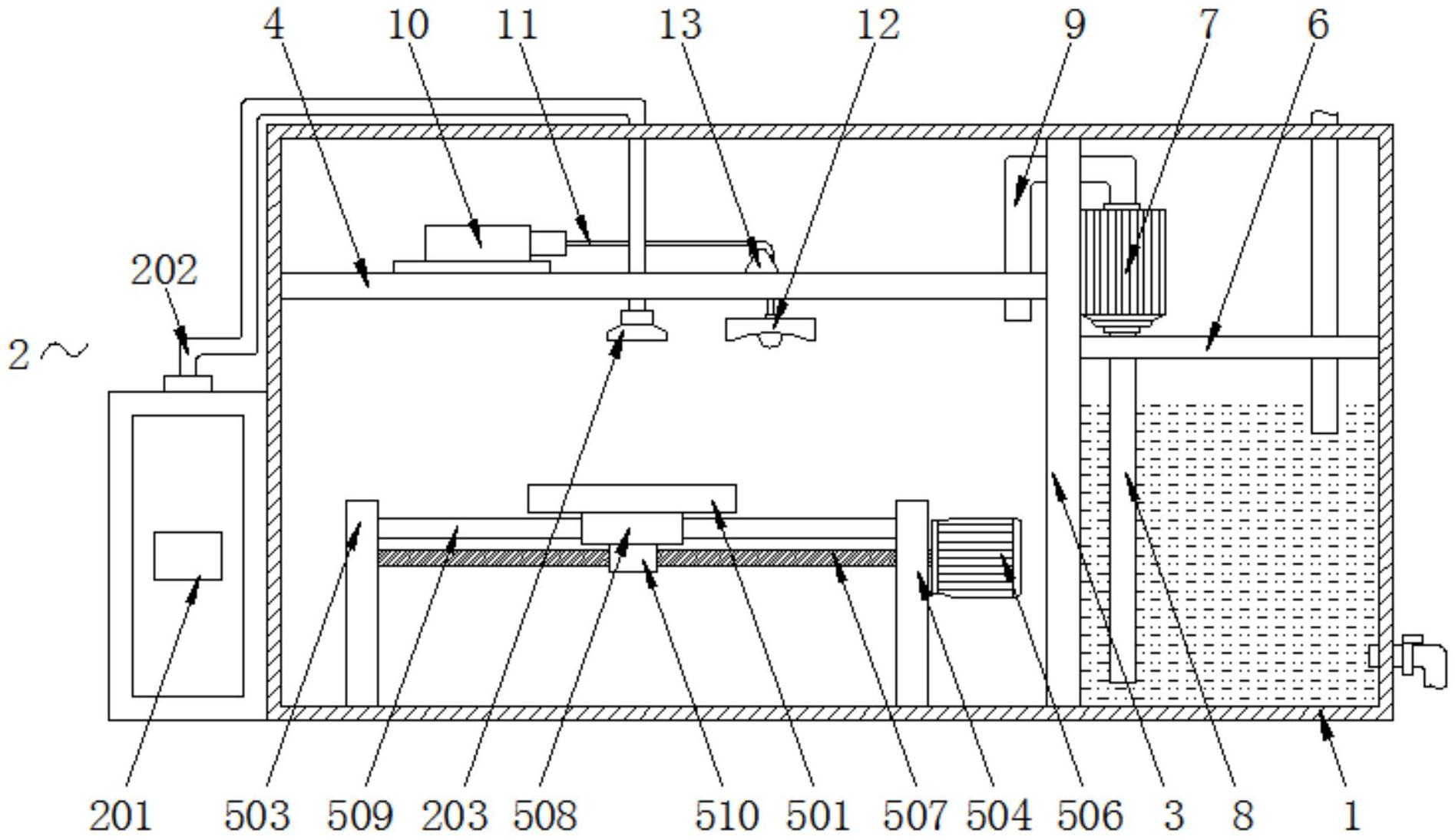 4 10 11 13 12 9 7 6

202

2

201 503 509 203 508 510 501 507 504 506 3 8 1