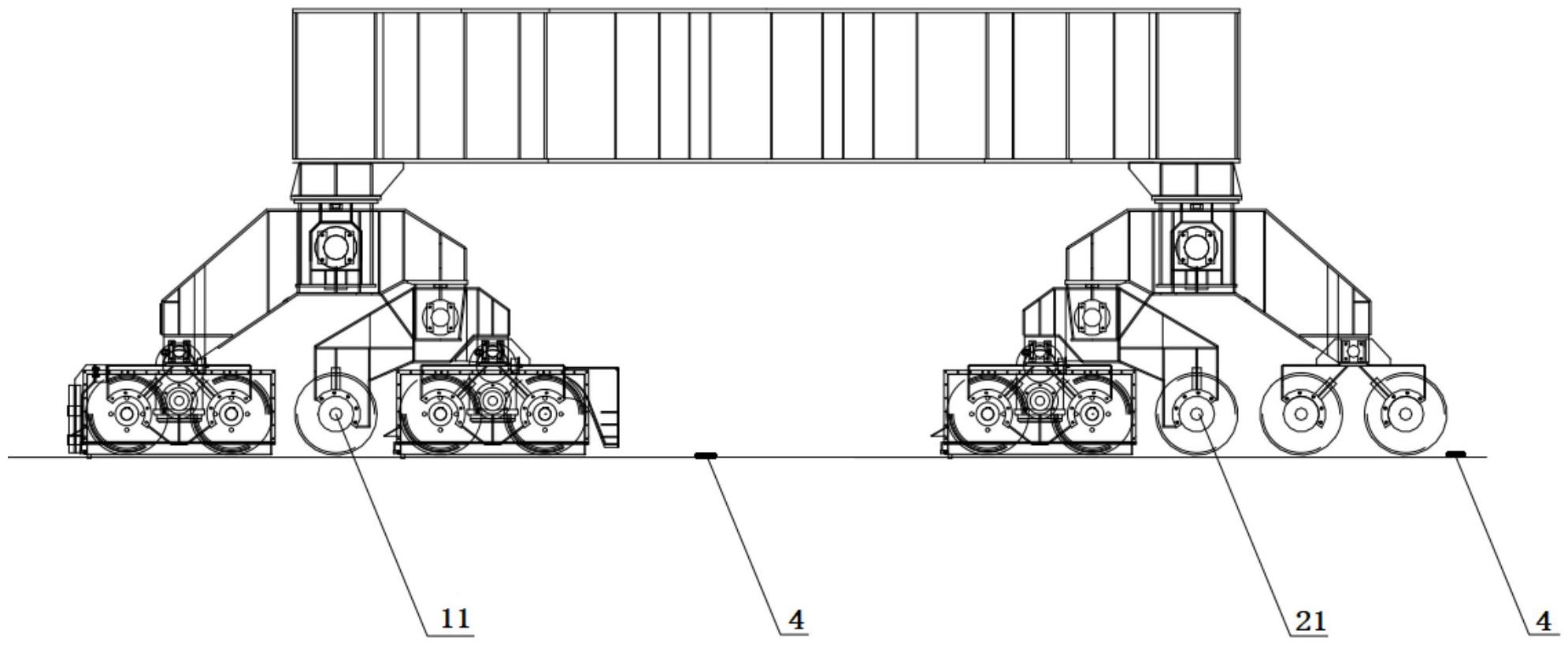 11
4
21
4