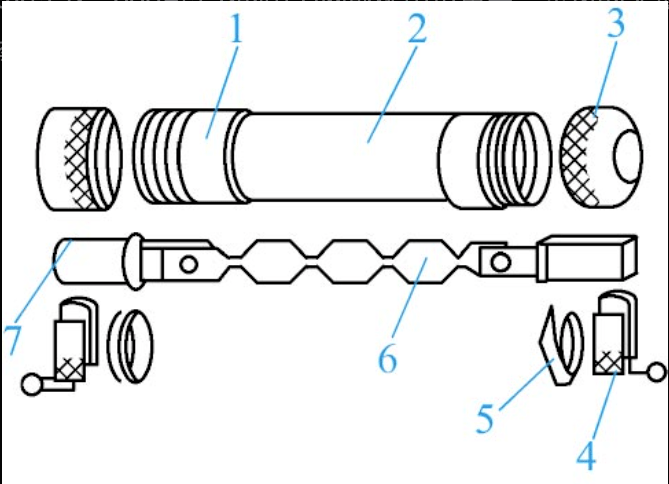 1
2
3
7
6
5
4