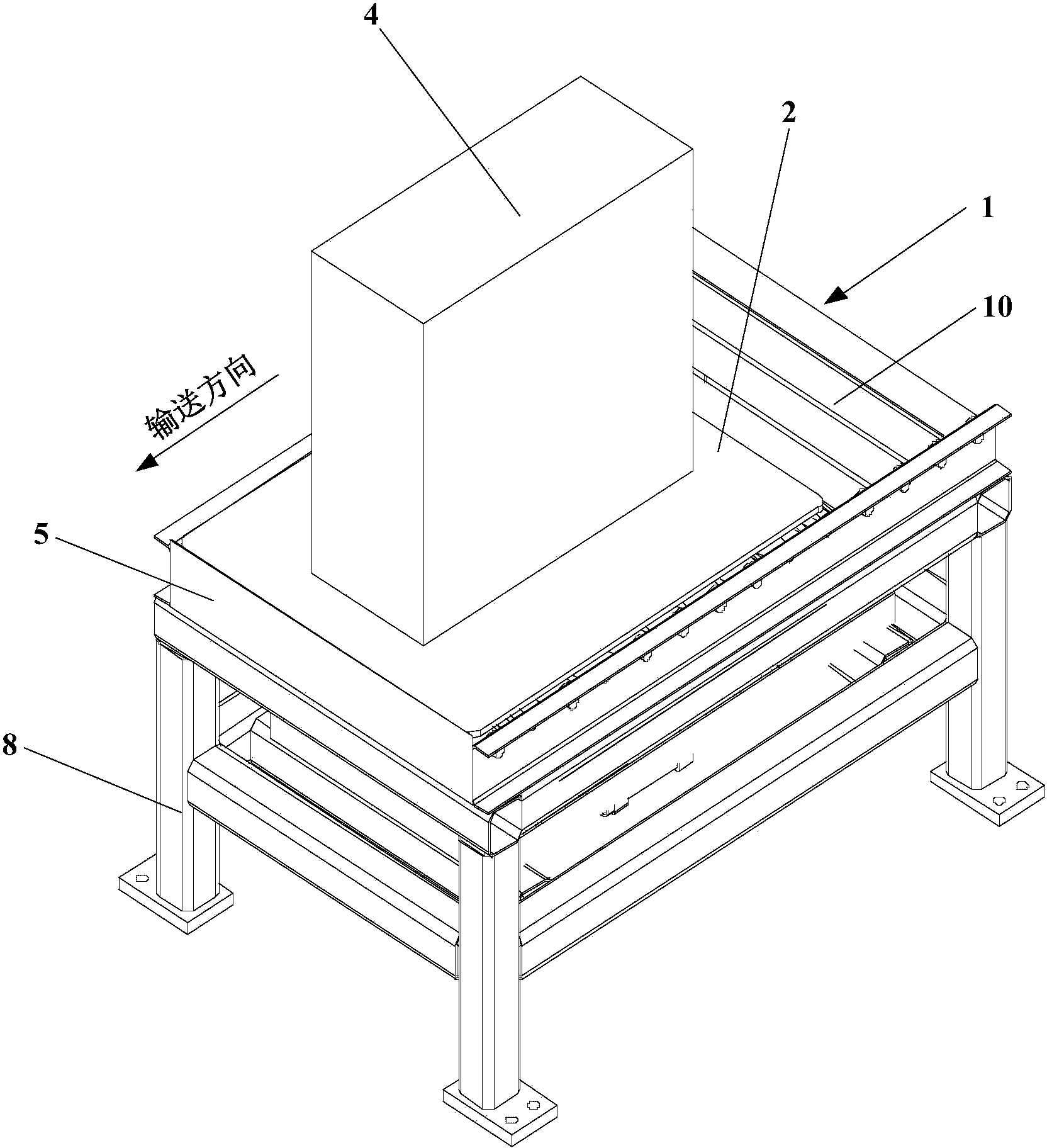 4

2

1

10

输送方向

5

8