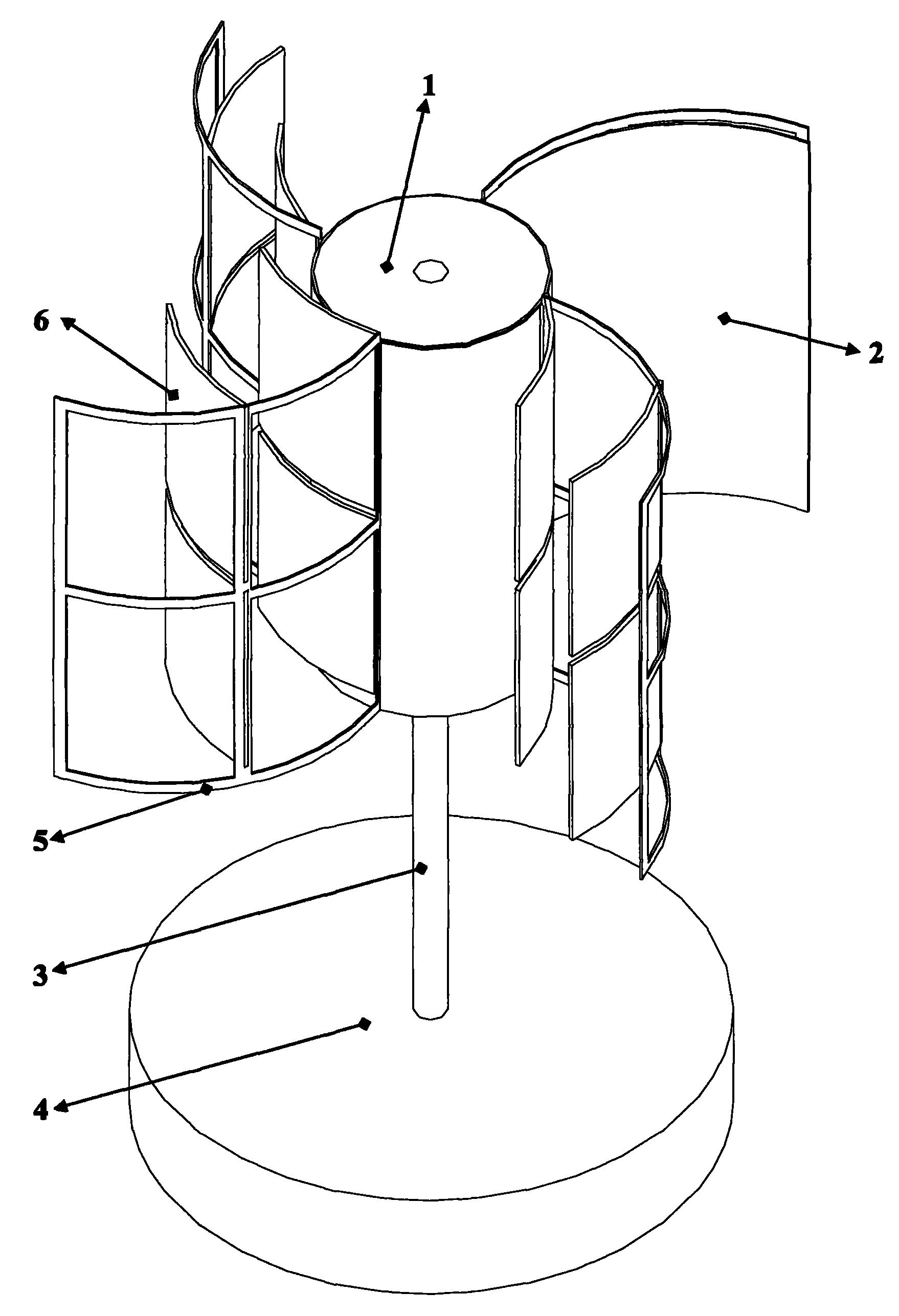 1
6
2
5
3
4