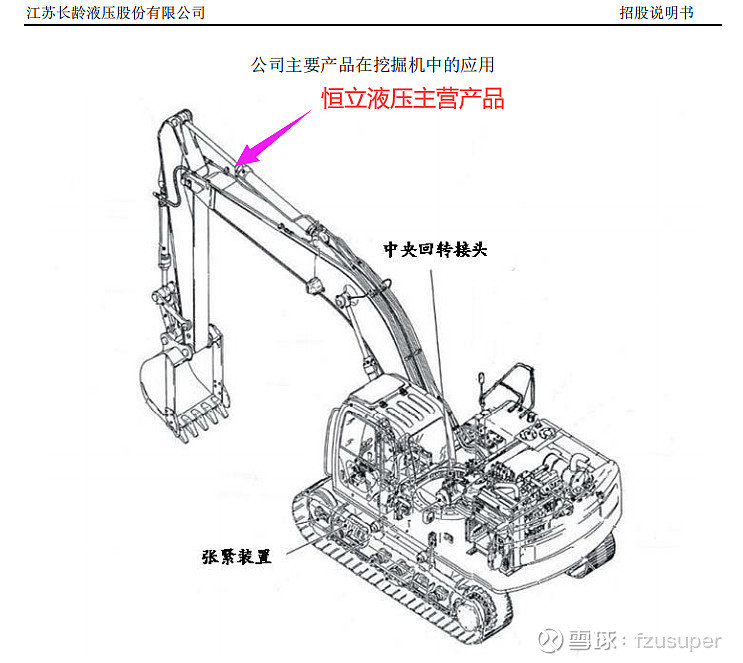 江苏长龄液压股份有限公司

招股说明书

公司主要产品在挖掘机中的应用

恒立液压主营产品

中央回转接头

张紧装置

雪球：fzusuper