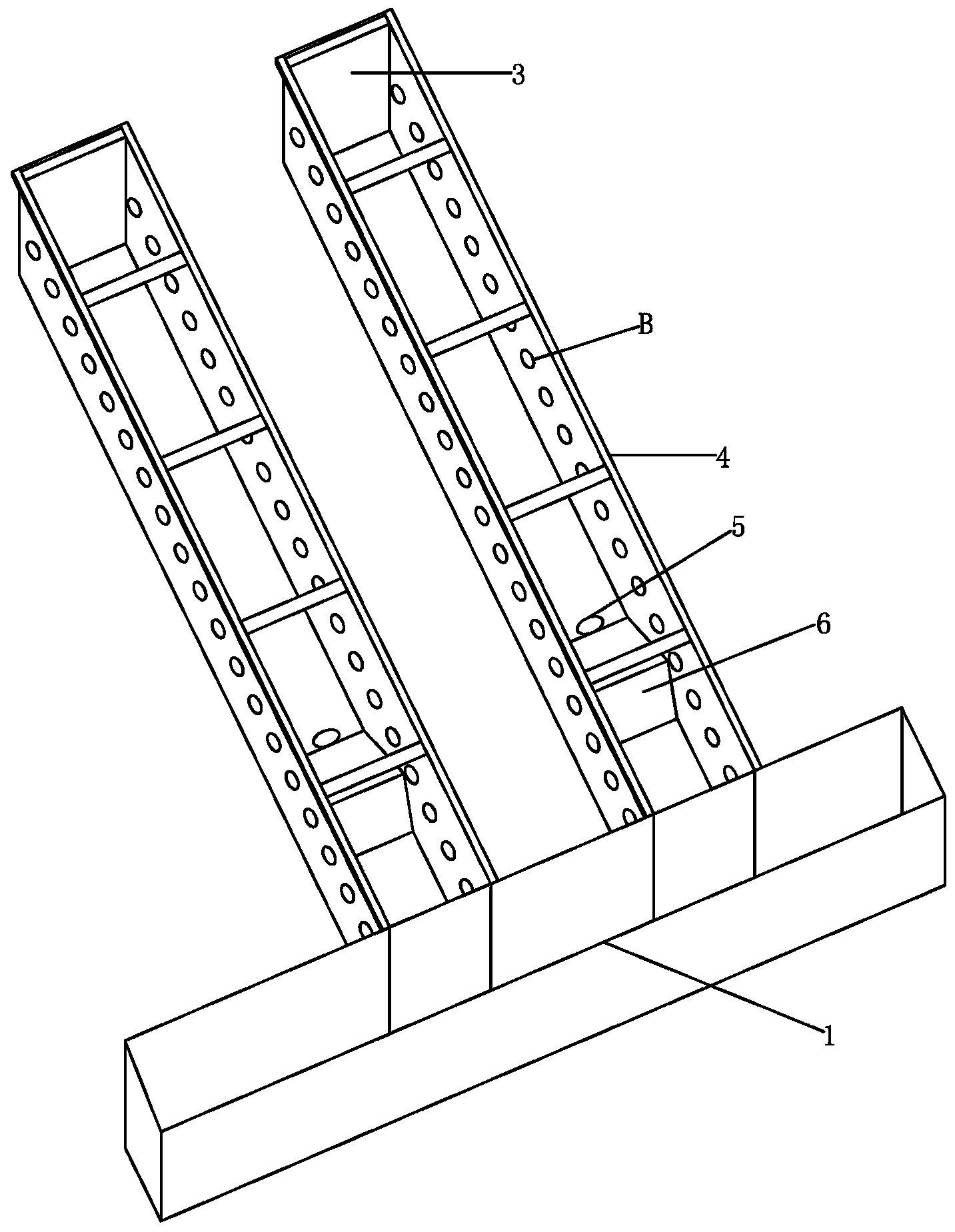 3

B

4

5

6

1