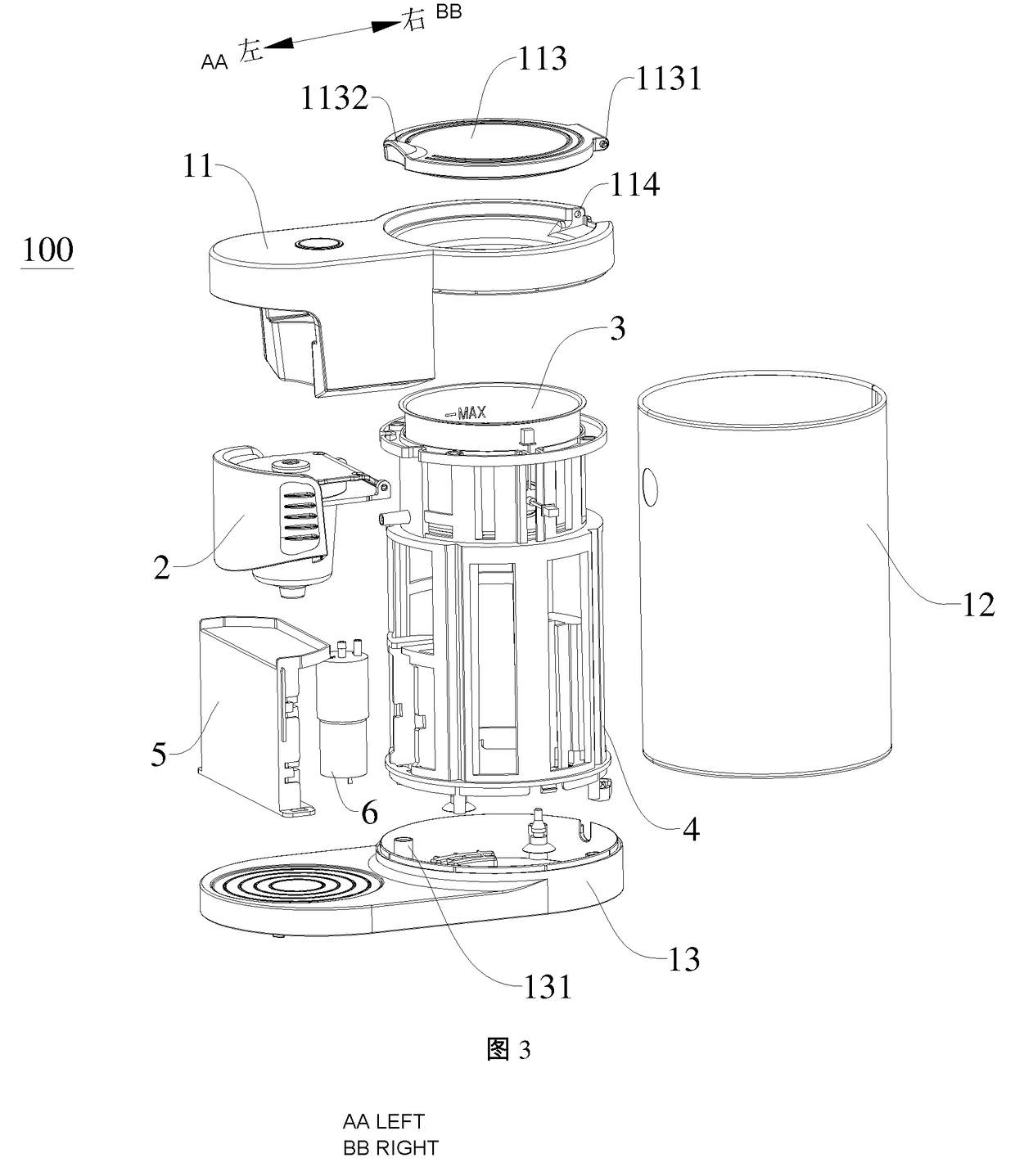 AA 左 右 BB

113

1132

1131

11

114

100

3

MAX

2

12

5

6

4

13

131

图 3

AA LEFT
BB RIGHT