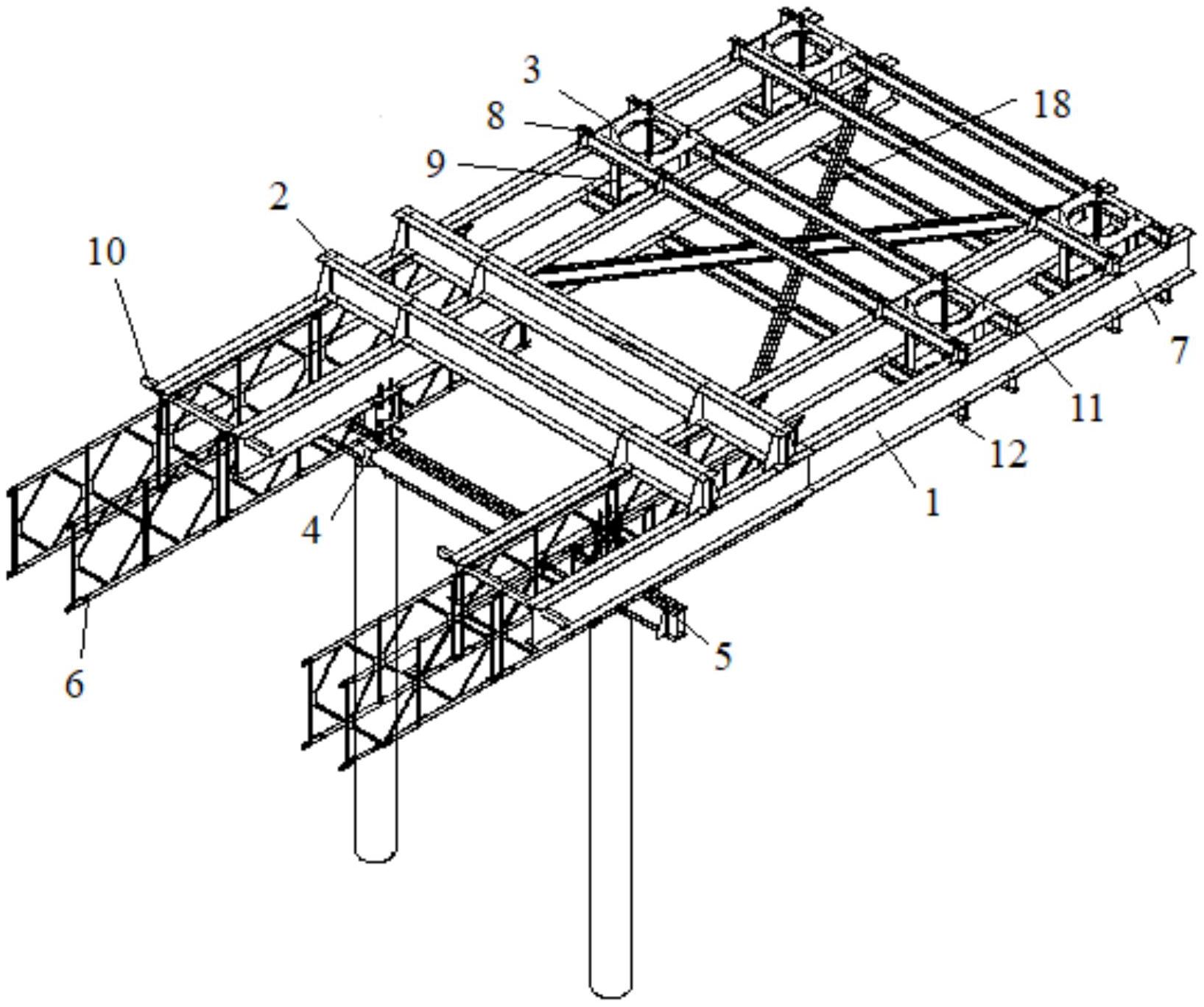 3
18
8
9
2
10
7
11
12
1
4
5
6