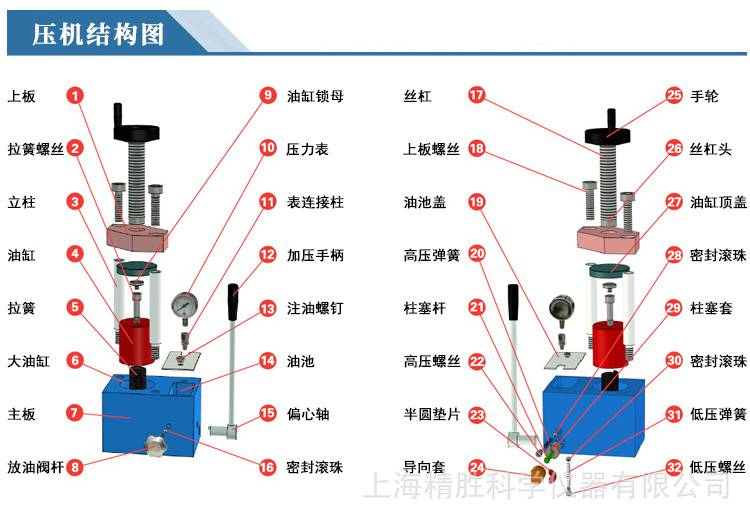 压机结构图

上板 1
拉簧螺丝 2
立柱 3
油缸 4
拉簧 5
大油缸 6
主板 7
放油阀杆 8

9 油缸锁母
10 压力表
11 表连接柱
12 加压手柄
13 注油螺钉
14 油池
15 偏心轴
16 密封滚珠

丝杠 17
上板螺丝 18
油池盖 19
高压弹簧 20
柱塞杆 21
高压螺丝 22
半圆垫片 23
导向套 24

25 手轮
26 丝杠头
27 油缸顶盖
28 密封滚珠
29 柱塞套
30 密封滚珠
31 低压弹簧
32 低压螺丝

上海精胜科学仪器有限公司