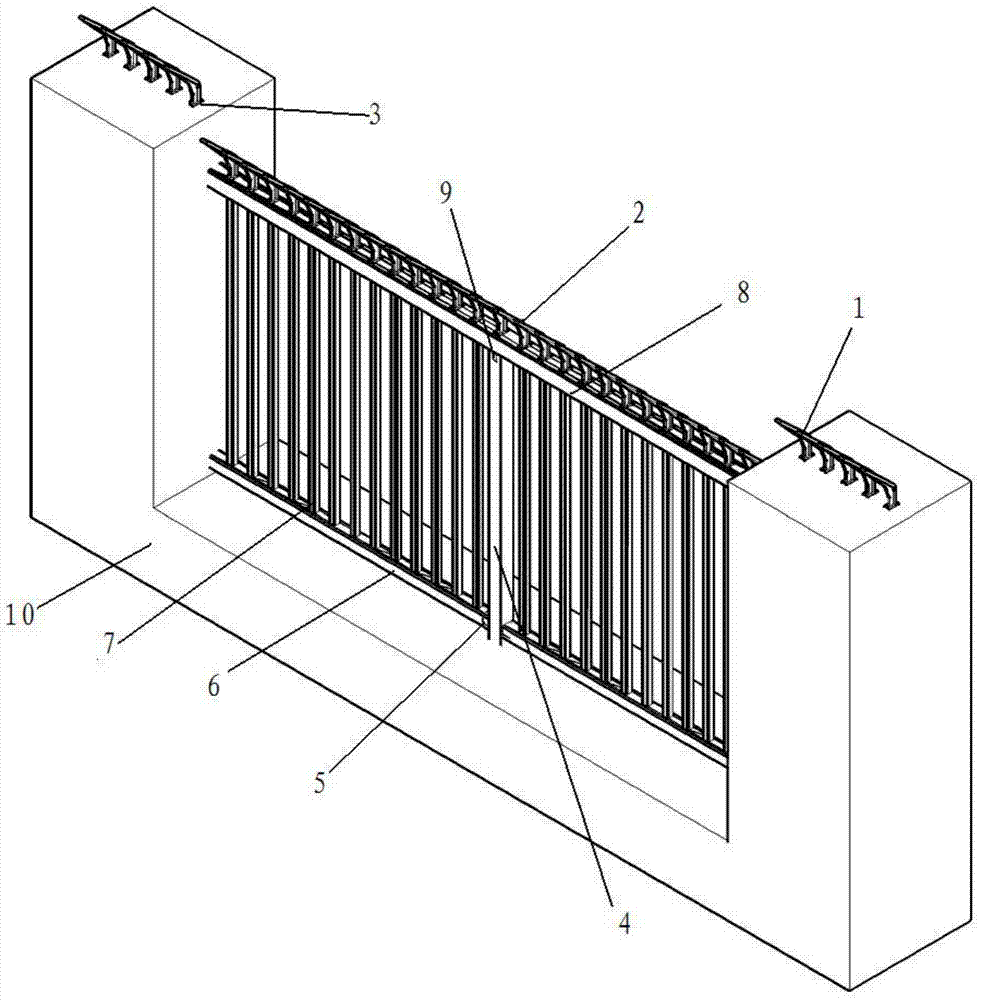 3
9
2
8
1
10
7
6
5
4