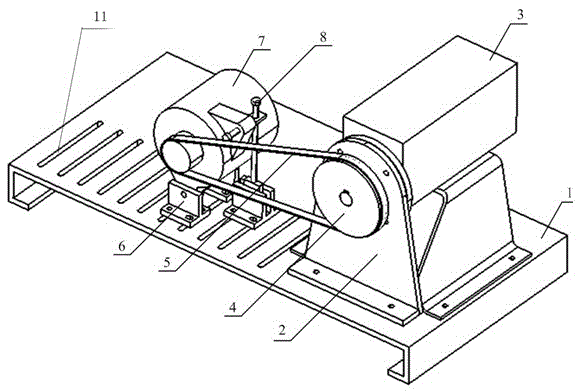 11
7
8
3
1
6
5
4
2