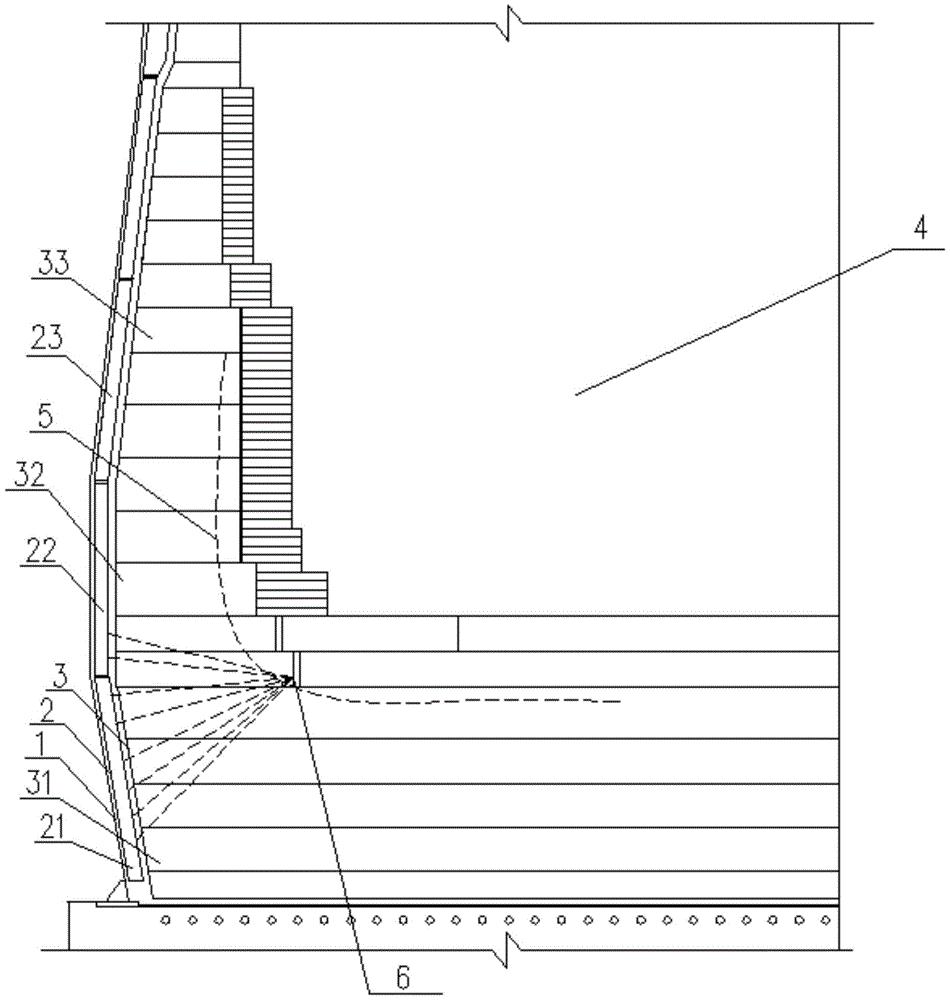 4
33
23
5
32
22
3
2
1
31
21
6