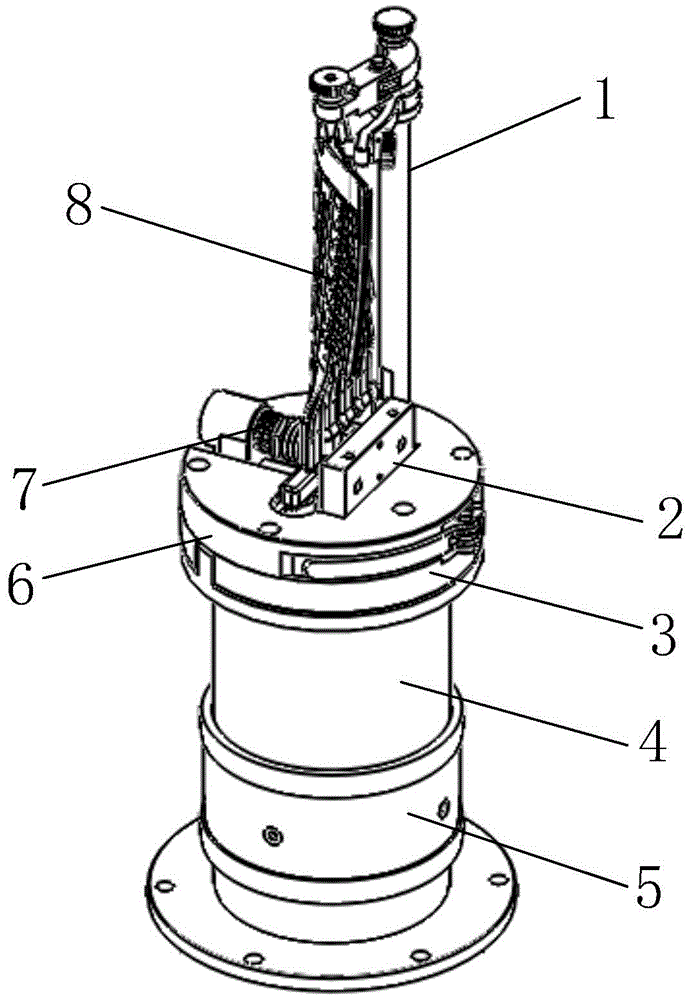 1
8
7
2
6
3
4
5