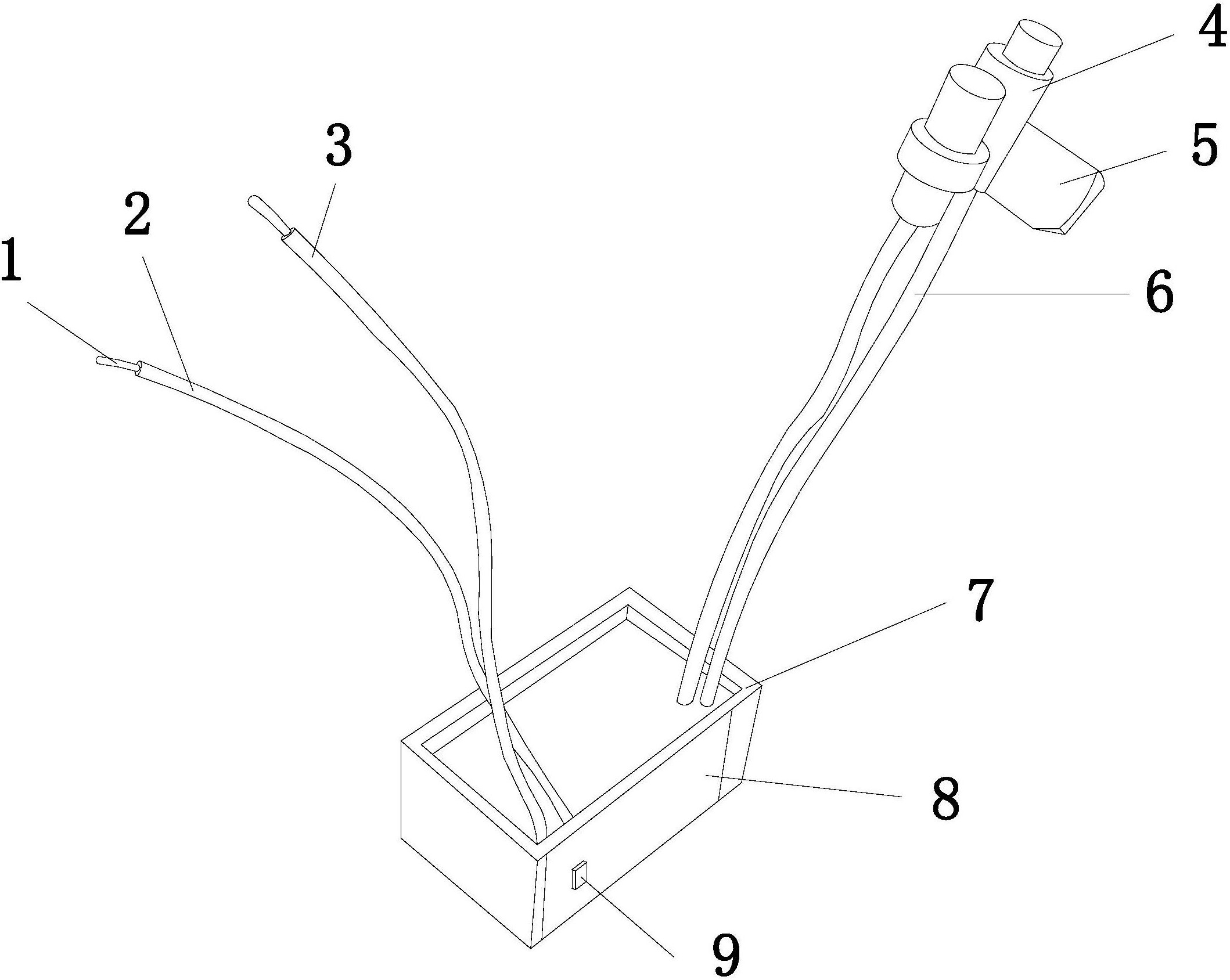 4
5
3
2
1
6
7
8
9