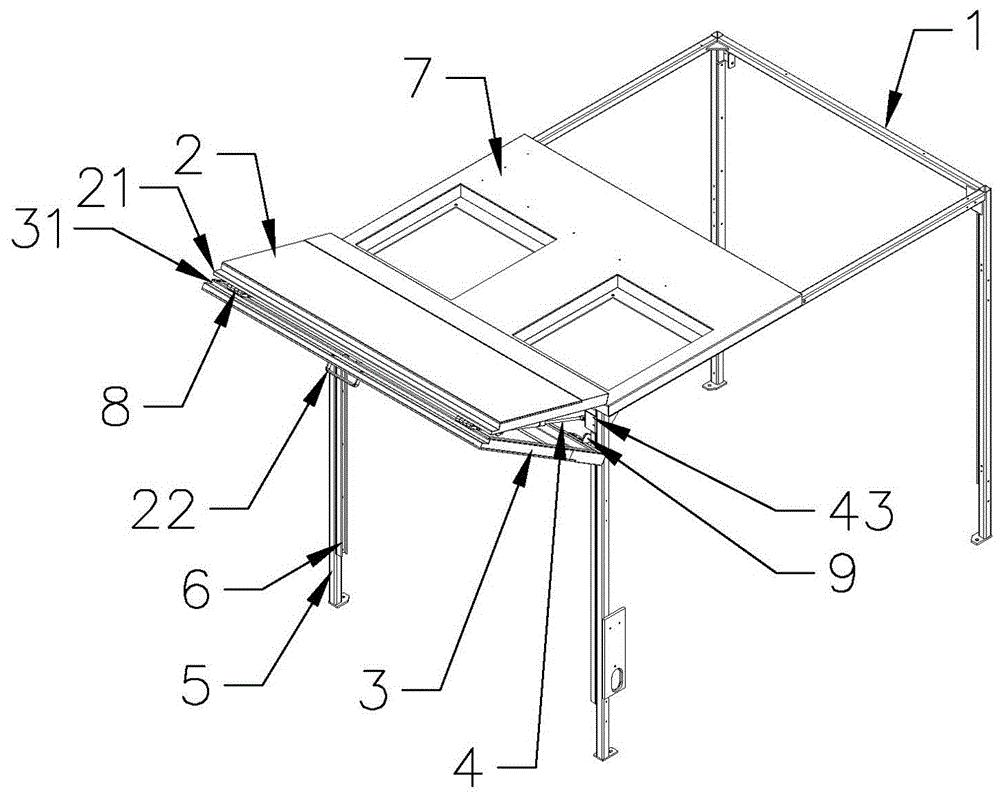 1
7
2
21
31
8
22
6
5
3
4
43
9