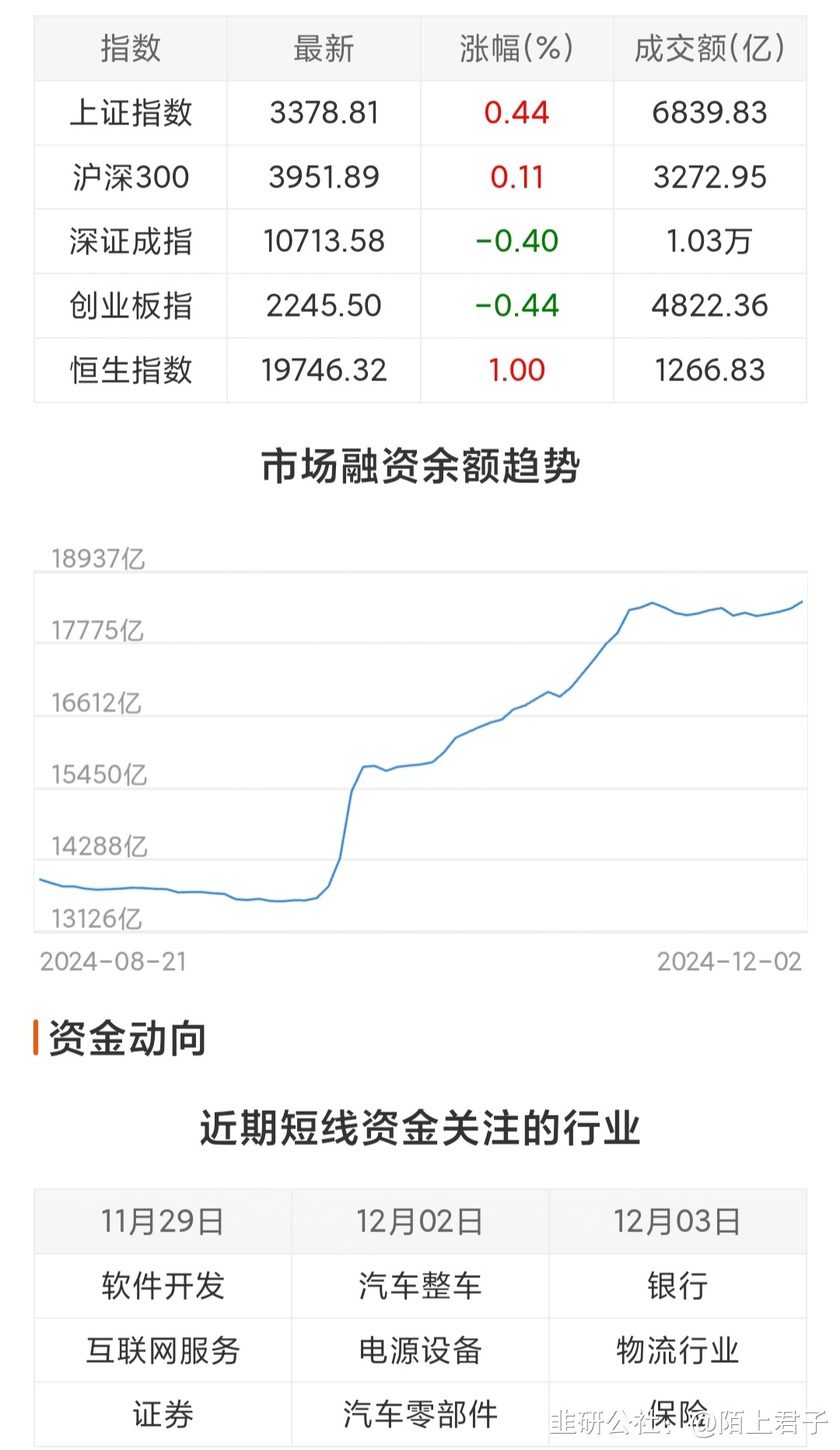 | 指数 | 最新 | 涨幅(%) | 成交额(亿) |
|---|---|---|---|
| 上证指数 | 3378.81 | 0.44 | 6839.83 |
| 沪深300 | 3951.89 | 0.11 | 3272.95 |
| 深证成指 | 10713.58 | -0.40 | 1.03万 |
| 创业板指 | 2245.50 | -0.44 | 4822.36 |
| 恒生指数 | 19746.32 | 1.00 | 1266.83 |

市场融资余额趋势

18937亿
17775亿
16612亿
15450亿
14288亿
13126亿
2024-08-21
2024-12-02

资金动向

近期短线资金关注的行业

| 11月29日 | 12月02日 | 12月03日 |
|---|---|---|
| 软件开发 | 汽车整车 | 银行 |
| 互联网服务 | 电源设备 | 物流行业 |
| 证券 | 汽车零部件 | 保险 |

韭研公社 @陌上君子